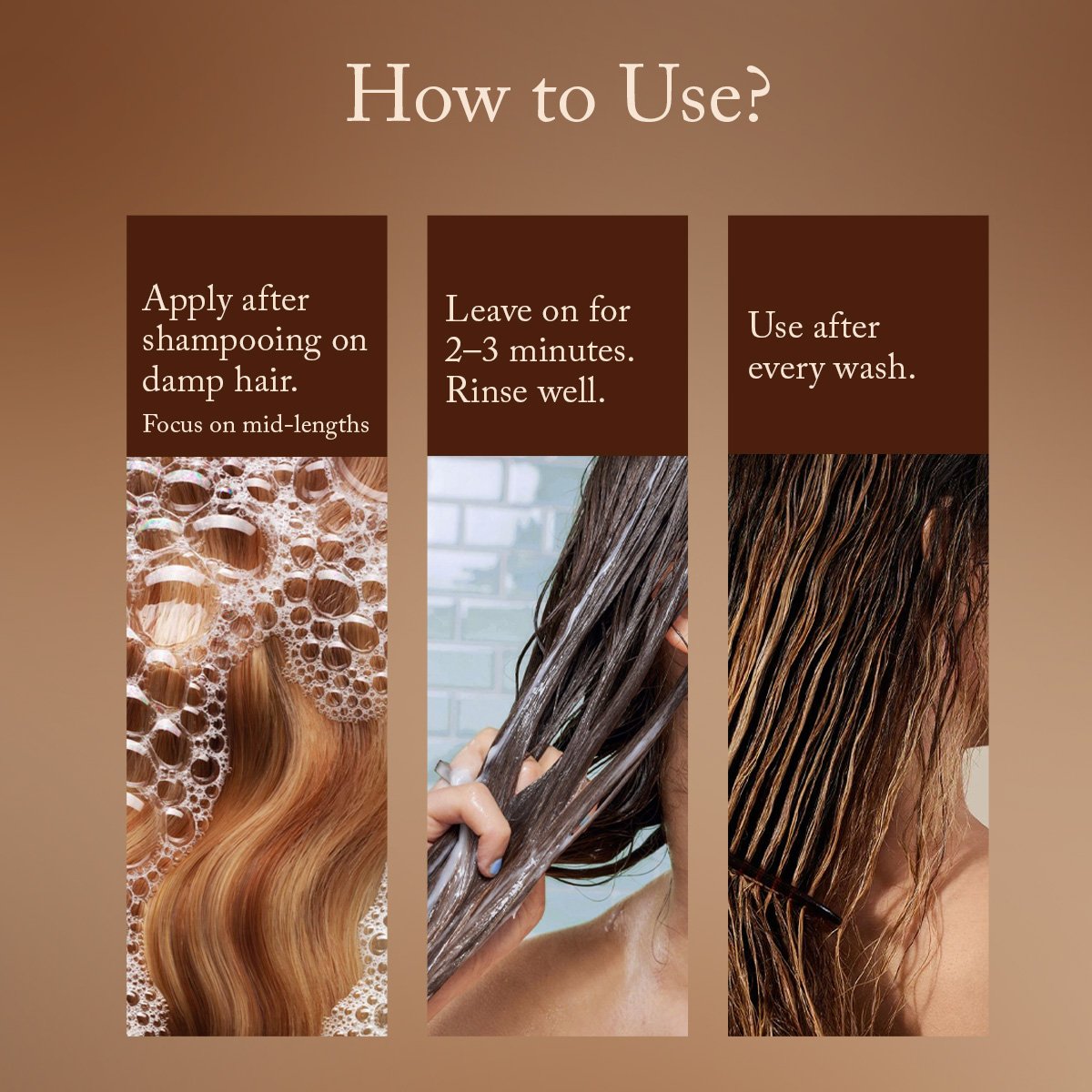 How to Use?

Apply after shampooing on damp hair.
Focus on mid-lengths

Leave on for 2–3 minutes. Rinse well.

Use after every wash.